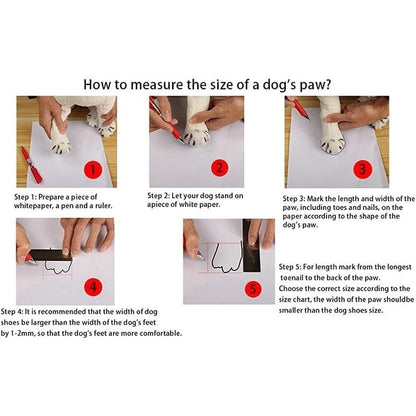 How to measure the size of a dog's paw?

1

Step 1: Prepare a piece of whitepaper, a pen and a ruler.

2

Step 2: Let your dog stand on apiece of white paper.

3

Step 3: Mark the length and width of the paw, including toes and nails, on the paper according to the shape of the dog's paw.

4

Step 4: It is recommended that the width of dog shoes be larger than the width of the dog's feet by 1-2mm, so that the dog's feet are more comfortable.

5

Step 5: For length mark from the longest toenail to the back of the paw.
Choose the correct size according to the size chart, the width of the paw shouldbe smaller than the dog shoes size.