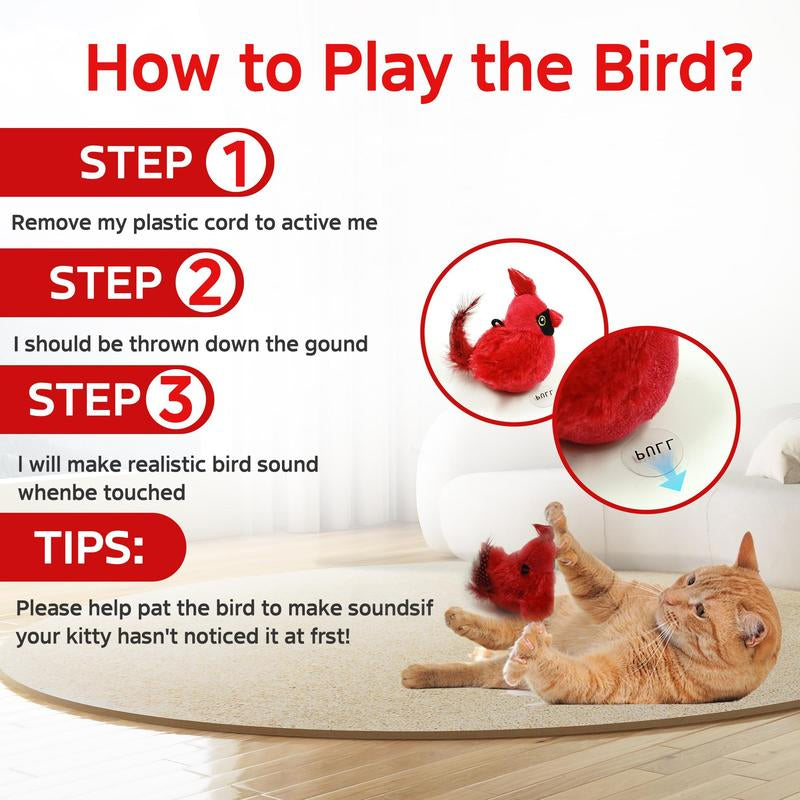 How to Play the Bird?

STEP 1

Remove my plastic cord to active me

STEP 2

I should be thrown down the gound

STEP 3

I will make realistic bird sound whenbe touched

TIPS:

Please help pat the bird to make soundsif your kitty hasn't noticed it at frst!

PULL

PULL