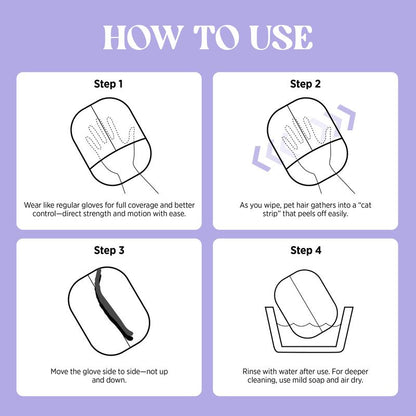 HOW TO USE

Step 1

Wear like regular gloves for full coverage and better control—direct strength and motion with ease.

Step 2

As you wipe, pet hair gathers into a "cat strip" that peels off easily.

Step 3

Move the glove side to side—not up and down.

Step 4

Rinse with water after use. For deeper cleaning, use mild soap and air dry.