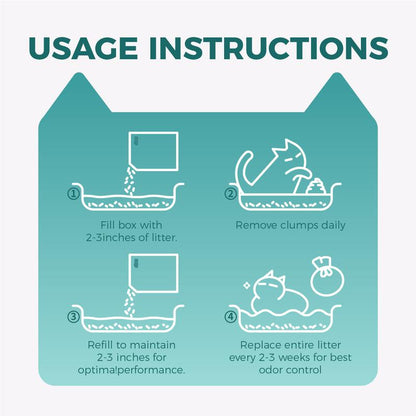 USAGE INSTRUCTIONS

①

Fill box with 2-3inches of litter.

②

Remove clumps daily

③

Refill to maintain 2-3 inches for optima!performance.

④

Replace entire litter every 2-3 weeks for best odor control